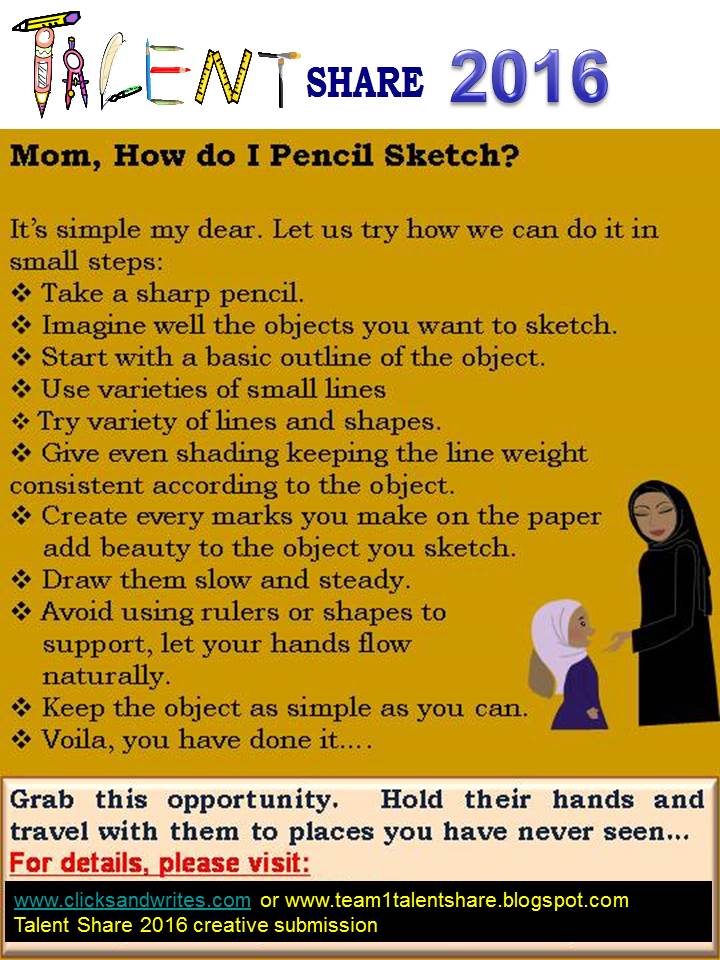 TALENT SHARE 2016

Mom, How do I Pencil Sketch?

It's simple my dear. Let us try how we can do it in small steps:
❖ Take a sharp pencil.
❖ Imagine well the objects you want to sketch.
❖ Start with a basic outline of the object.
❖ Use varieties of small lines
❖ Try variety of lines and shapes.
❖ Give even shading keeping the line weight consistent according to the object.
❖ Create every marks you make on the paper add beauty to the object you sketch.
❖ Draw them slow and steady.
❖ Avoid using rulers or shapes to support, let your hands flow naturally.
❖ Keep the object as simple as you can.
❖ Voila, you have done it....

Grab this opportunity. Hold their hands and travel with them to places you have never seen...
For details, please visit:
www.clicksandwrites.com or www.team1talentshare.blogspot.com
Talent Share 2016 creative submission